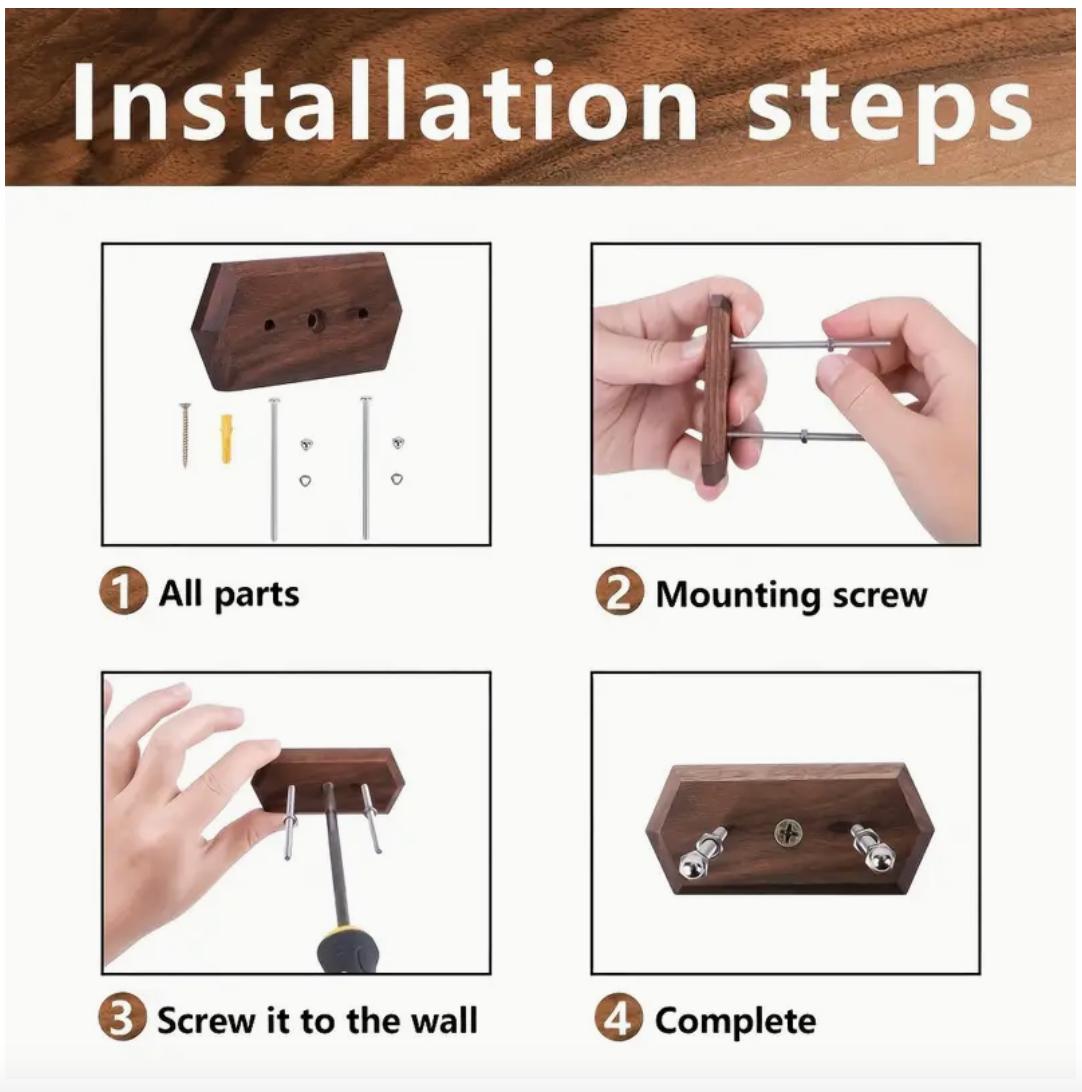 Installation steps

1 All parts

2 Mounting screw

3 Screw it to the wall

4 Complete